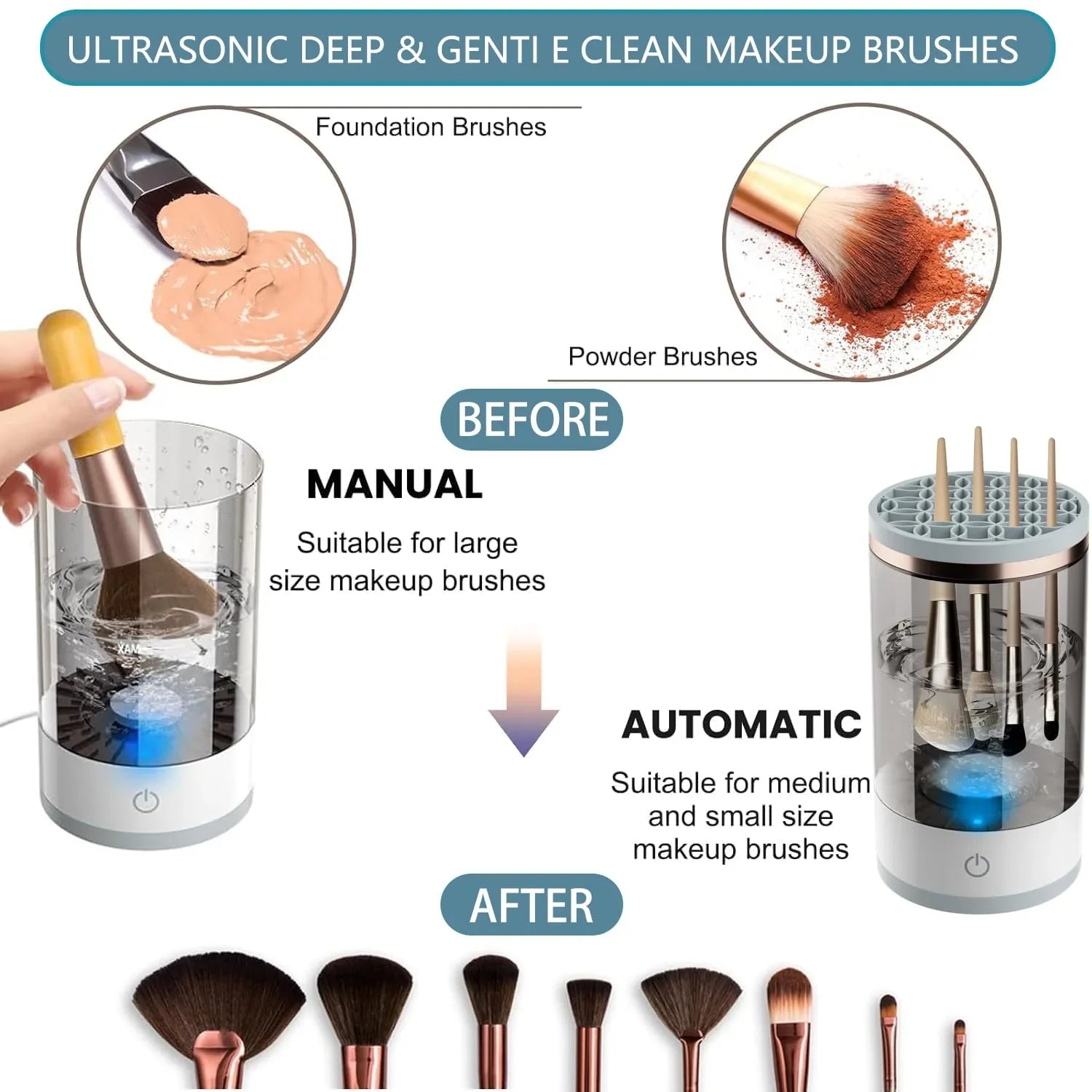 ULTRASONIC DEEP & GENTI E CLEAN MAKEUP BRUSHES

Foundation Brushes

Powder Brushes

BEFORE

MANUAL

Suitable for large size makeup brushes

XAM

AUTOMATIC

Suitable for medium and small size makeup brushes

AFTER